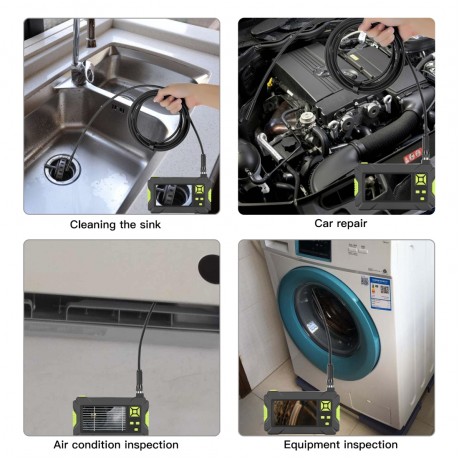 Cleaning the sink

Car repair

Air condition inspection

Equipment inspection